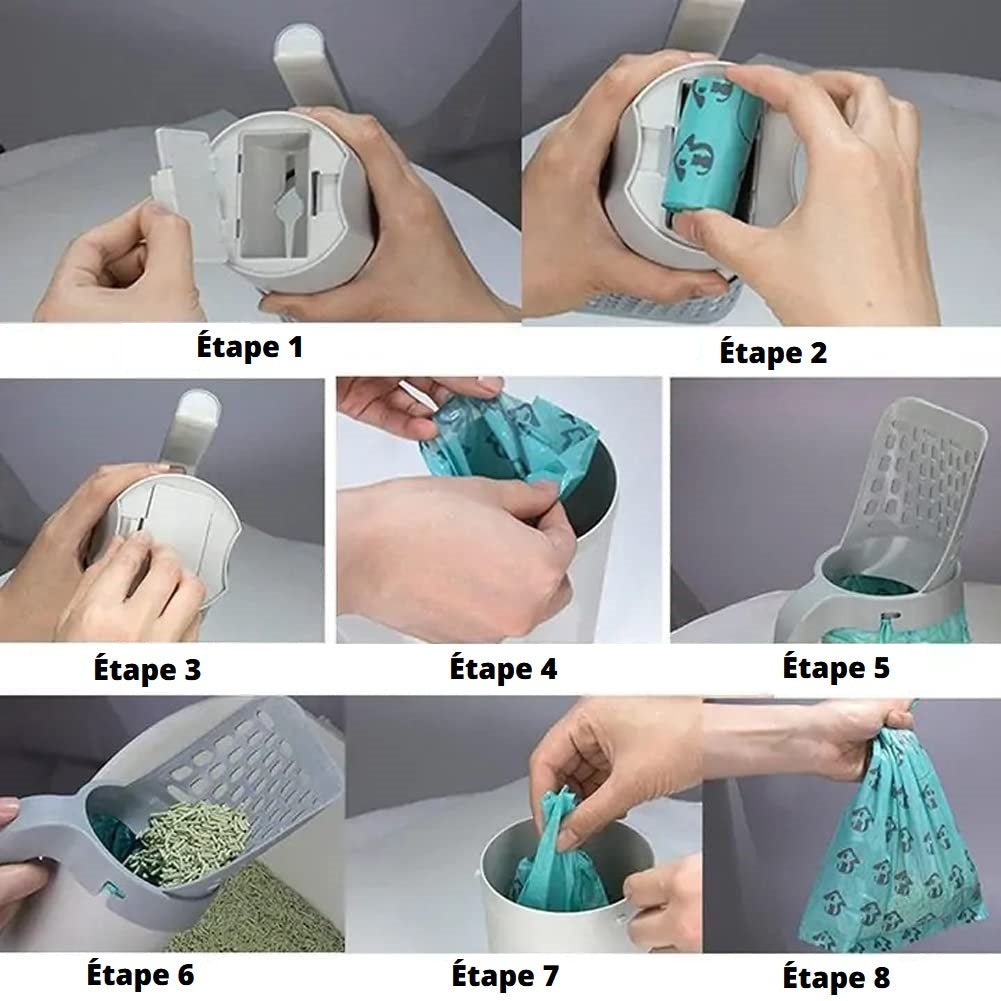 Étape 1

Étape 2

Étape 3

Étape 4

Étape 5

Étape 6

Étape 7

Étape 8